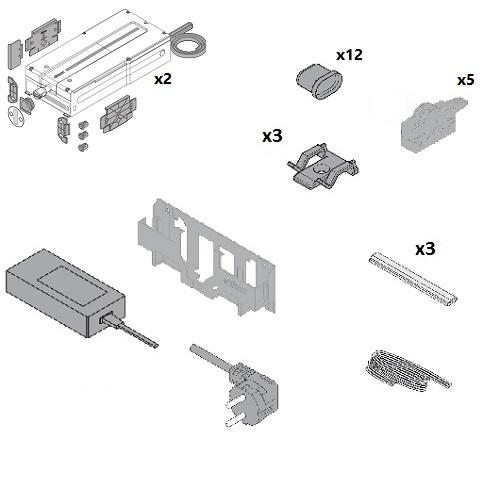 x2

x12

x5

x3

x3