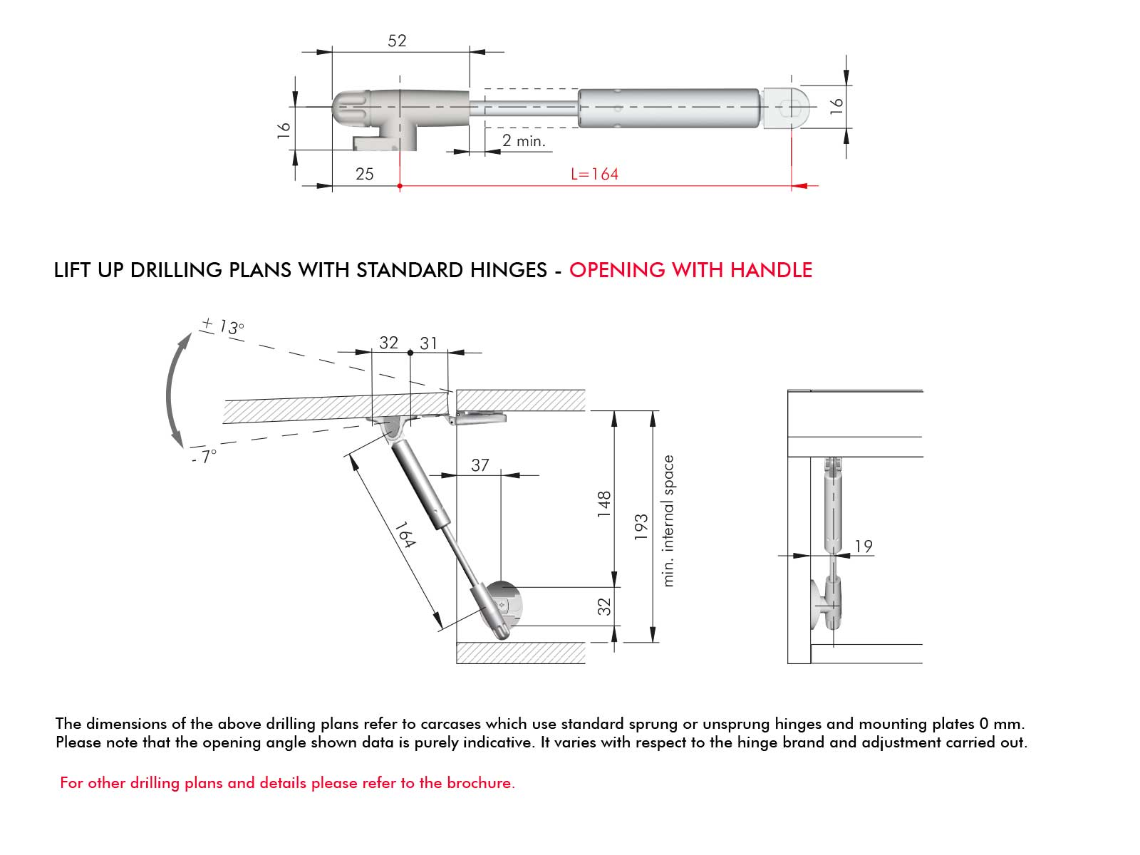 52
16
16
2 min.
25
L=164

LIFT UP DRILLING PLANS WITH STANDARD HINGES - OPENING WITH HANDLE

+ 13°
- 7°
32
31
37
164
148
193
min. internal space
32
19

The dimensions of the above drilling plans refer to carcases which use standard sprung or unsprung hinges and mounting plates 0 mm. Please note that the opening angle shown data is purely indicative. It varies with respect to the hinge brand and adjustment carried out.

For other drilling plans and details please refer to the brochure.